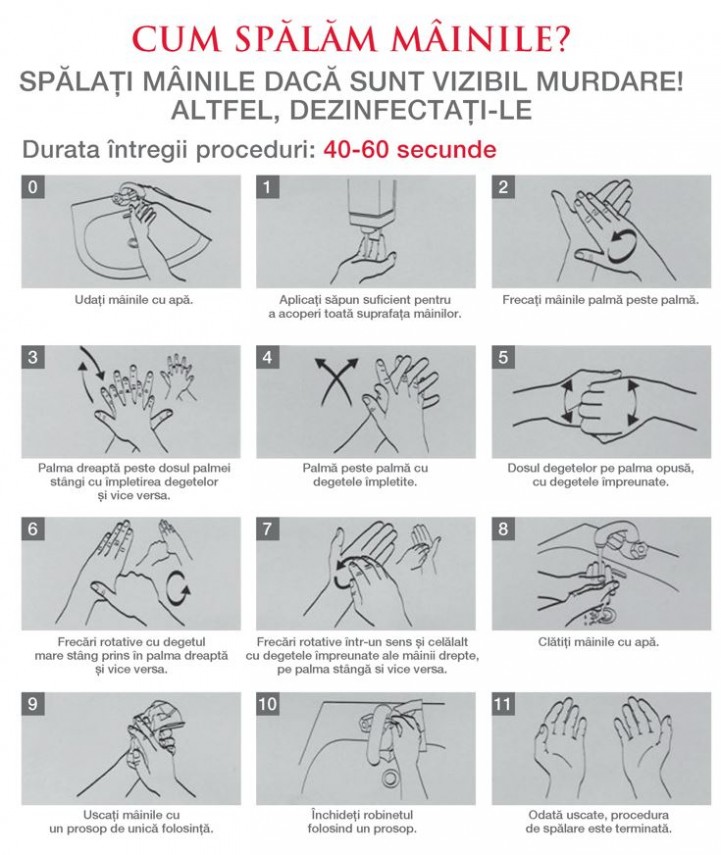 CUM SPĂLĂM MÂINILE?

SPĂLAȚI MÂINILE DACĂ SUNT VIZIBIL MURDARE! ALTFEL, DEZINFECTAȚI-LE

Durata întregii proceduri: 40-60 secunde

0

Udați mâinile cu apă.

1

Aplicați săpun suficient pentru a acoperi toată suprafața mâinilor.

2

Frecați mâinile palmă peste palmă.

3

Palma dreaptă peste dosul palmei stângi cu împletirea degetelor și vice versa.

4

Palmă peste palmă cu degetele împletite.

5

Dosul degetelor pe palma opusă, cu degetele împreunate.

6

Frecări rotative cu degetul mare stâng prins în palma dreaptă și vice versa.

7

Frecări rotative într-un sens și celălalt cu degetele împreunate ale mâinii drepte, pe palma stângă si vice versa.

8

Clătiți mâinile cu apă.

9

Uscați mâinile cu un prosop de unică folosință.

10

Închideți robinetul folosind un prosop.

11

Odată uscate, procedura de spălare este terminată.