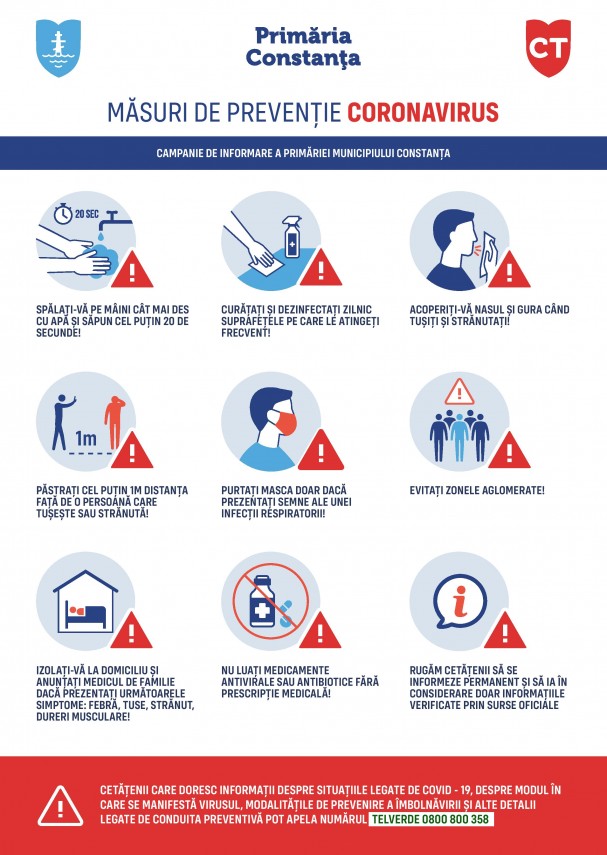 Primăria Constanța

CT

MĂSURI DE PREVENȚIE CORONAVIRUS

CAMPANIE DE INFORMARE A PRIMĂRIEI MUNICIPIULUI CONSTANȚA

20 SEC

SPĂLAȚI-VĂ PE MÂINI CÂT MAI DES CU APĂ ȘI SĂPUN CEL PUȚIN 20 DE SECUNDE!

CURĂȚAȚI ȘI DEZINFECTAȚI ZILNIC SUPRAFEȚELE PE CARE LE ATINGEȚI FRECVENT!

ACOPERIȚI-VĂ NASUL ȘI GURA CÂND TUȘIȚI ȘI STRĂNUTAȚI!

1m

PĂSTRAȚI CEL PUȚIN 1M DISTANȚA FAȚĂ DE O PERSOANĂ CARE TUȘEȘTE SAU STRĂNUTĂ!

PURTAȚI MASCA DOAR DACĂ PREZENTAȚI SEMNE ALE UNEI INFECȚII RESPIRATORII!

EVITAȚI ZONELE AGLOMERATE!

IZOLAȚI-VĂ LA DOMICILIU ȘI ANUNȚAȚI MEDICUL DE FAMILIE DACĂ PREZENTAȚI URMĂTOARELE SIMPTOME: FEBRĂ, TUSE, STRĂNUT, DURERI MUSCULARE!

NU LUAȚI MEDICAMENTE ANTIVIRALE SAU ANTIBIOTICE FĂRĂ PRESCRIPȚIE MEDICALĂ!

RUGĂM CETĂȚENII SĂ SE INFORMEZE PERMANENT ȘI SĂ IA ÎN CONSIDERARE DOAR INFORMAȚIILE VERIFICATE PRIN SURSE OFICIALE

CETĂȚENII CARE DORESC INFORMAȚII DESPRE SITUAȚIILE LEGATE DE COVID - 19, DESPRE MODUL ÎN CARE SE MANIFESTĂ VIRUSUL, MODALITĂȚILE DE PREVENIRE A ÎMBOLNĂVIRII ȘI ALTE DETALII LEGATE DE CONDUITA PREVENTIVĂ POT APELA NUMĂRUL TELVERDE 0800 800 358