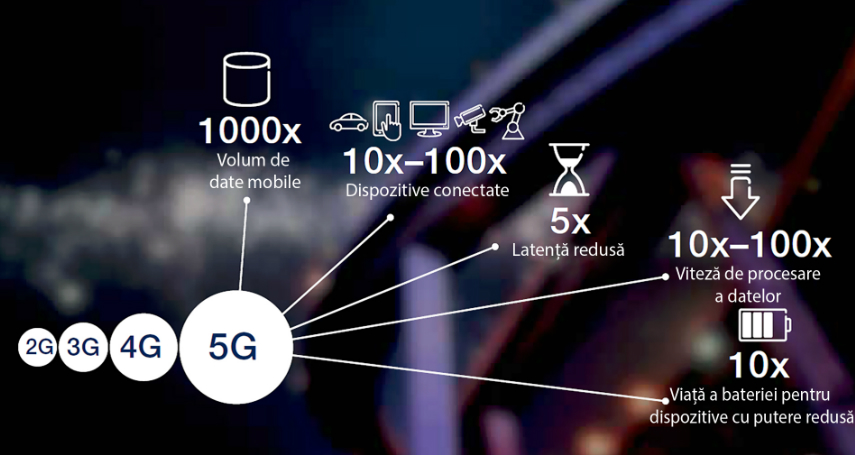 1000x
Volum de date mobile

10x–100x
Dispozitive conectate

5x
Latență redusă

10x–100x
Viteză de procesare a datelor

10x
Viață a bateriei pentru dispozitive cu putere redusă

2G 3G 4G 5G